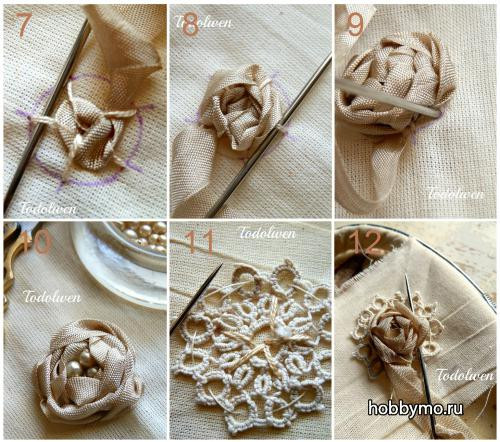 7
Todolwen

8
Todolwen

9
Todolwen

10
Todolwen

11
Todolwen

12
Todolwen
hobbymo.ru